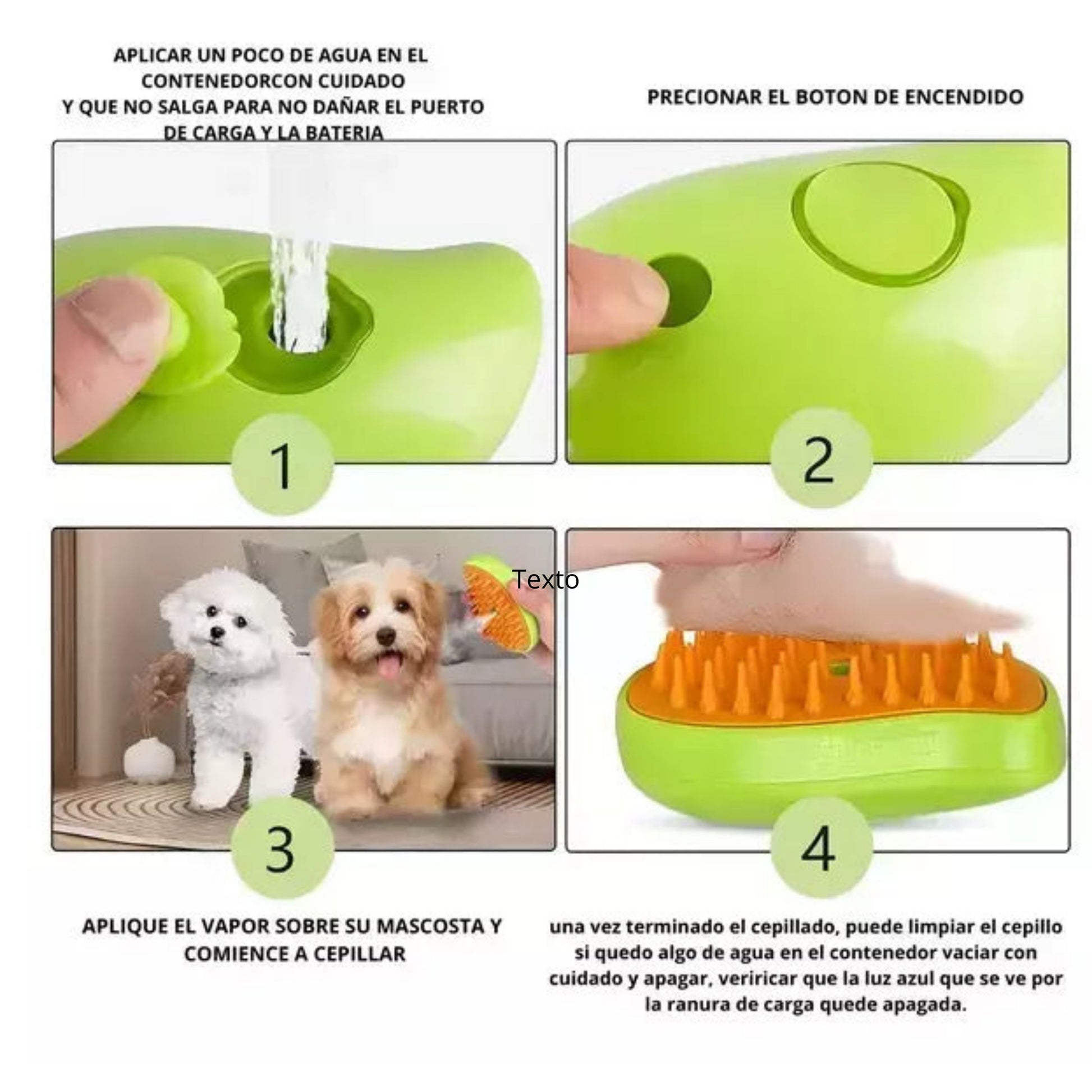 APLICAR UN POCO DE AGUA EN EL CONTENEDORCON CUIDADO Y QUE NO SALGA PARA NO DAÑAR EL PUERTO DE CARGA Y LA BATERIA

PRECIONAR EL BOTON DE ENCENDIDO

1

2

Texto

3

4

APLIQUE EL VAPOR SOBRE SU MASCOSTA Y COMIENCE A CEPILLAR

una vez terminado el cepillado, puede limpiar el cepillo si quedo algo de agua en el contenedor vaciar con cuidado y apagar, veriricar que la luz azul que se ve por la ranura de carga quede apagada.