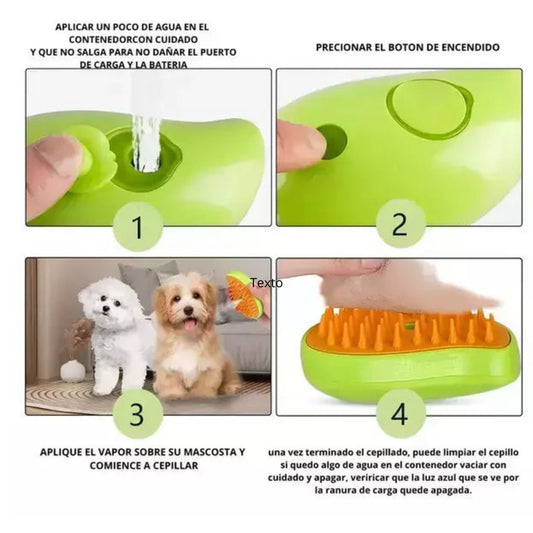 APLICAR UN POCO DE AGUA EN EL CONTENEDORCON CUIDADO Y QUE NO SALGA PARA NO DAÑAR EL PUERTO DE CARGA Y LA BATERIA

PRECIONAR EL BOTON DE ENCENDIDO

1

2

Texto

3

4

APLIQUE EL VAPOR SOBRE SU MASCOSTA Y COMIENCE A CEPILLAR

una vez terminado el cepillado, puede limpiar el cepillo si quedo algo de agua en el contenedor vaciar con cuidado y apagar, veriricar que la luz azul que se ve por la ranura de carga quede apagada.